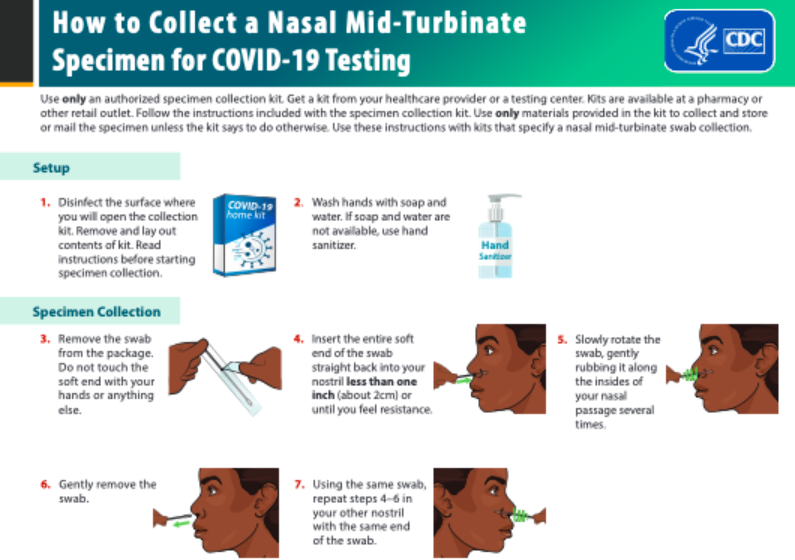 How to Collect a Nasal Mid-Turbinate Specimen for COVID-19 Testing

CDC

Use **only** an authorized specimen collection kit. Get a kit from your healthcare provider or a testing center. Kits are available at a pharmacy or other retail outlet. Follow the instructions included with the specimen collection kit. Use **only** materials provided in the kit to collect and store or mail the specimen unless the kit says to do otherwise. Use these instructions with kits that specify a nasal mid-turbinate swab collection.

Setup

1. Disinfect the surface where you will open the collection kit. Remove and lay out contents of kit. Read instructions before starting specimen collection.

COVID-19 home kit

2. Wash hands with soap and water. If soap and water are not available, use hand sanitizer.

Hand Sanitizer

Specimen Collection

3. Remove the swab from the package. Do not touch the soft end with your hands or anything else.

4. Insert the entire soft end of the swab straight back into your nostril **less than one inch** (about 2cm) or until you feel resistance.

5. Slowly rotate the swab, gently rubbing it along the insides of your nasal passage several times.

6. Gently remove the swab.

7. Using the same swab, repeat steps 4–6 in your other nostril with the same end of the swab.