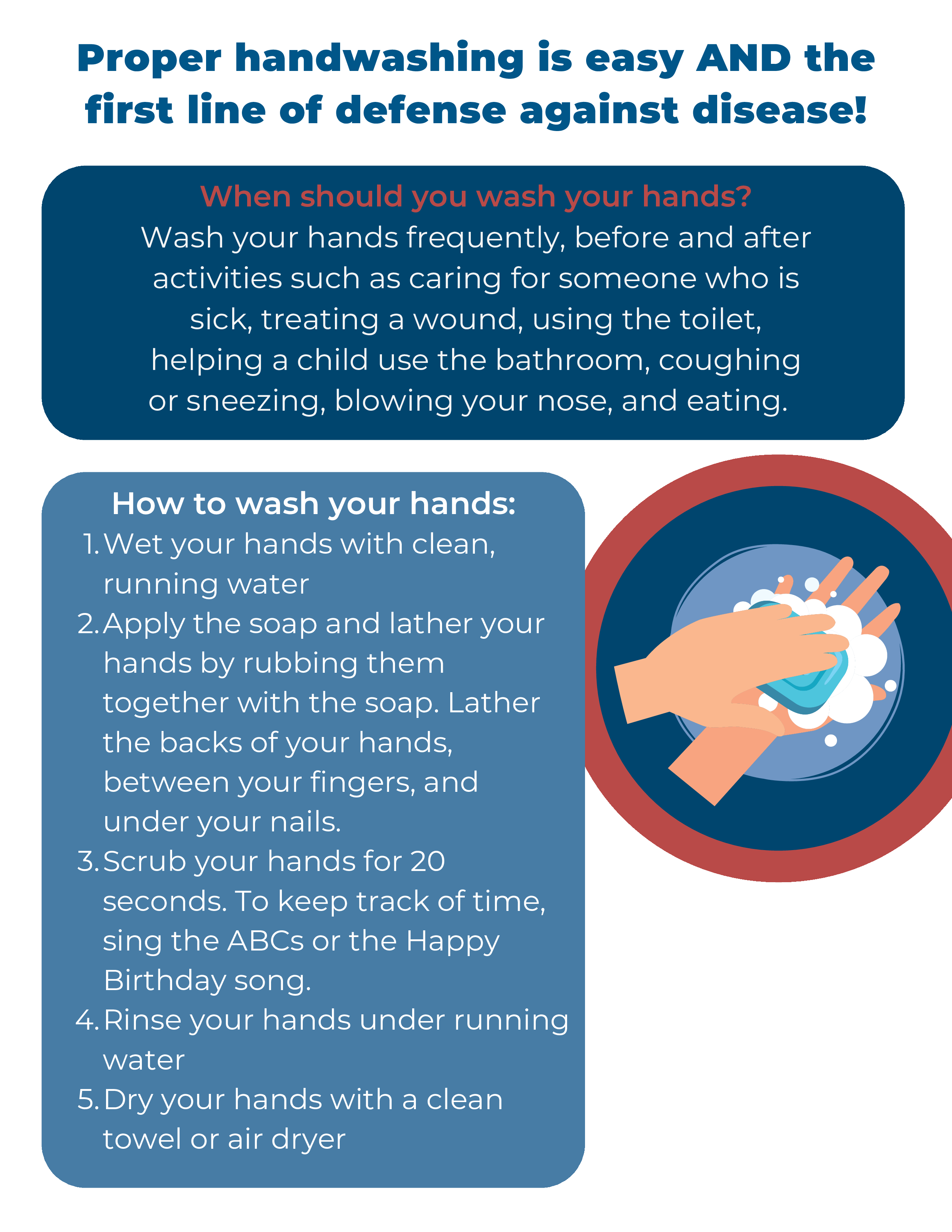 Proper handwashing is easy AND the first line of defense against disease!

When should you wash your hands?
Wash your hands frequently, before and after activities such as caring for someone who is sick, treating a wound, using the toilet, helping a child use the bathroom, coughing or sneezing, blowing your nose, and eating.

How to wash your hands:
1. Wet your hands with clean, running water
2. Apply the soap and lather your hands by rubbing them together with the soap. Lather the backs of your hands, between your fingers, and under your nails.
3. Scrub your hands for 20 seconds. To keep track of time, sing the ABCs or the Happy Birthday song.
4. Rinse your hands under running water
5. Dry your hands with a clean towel or air dryer